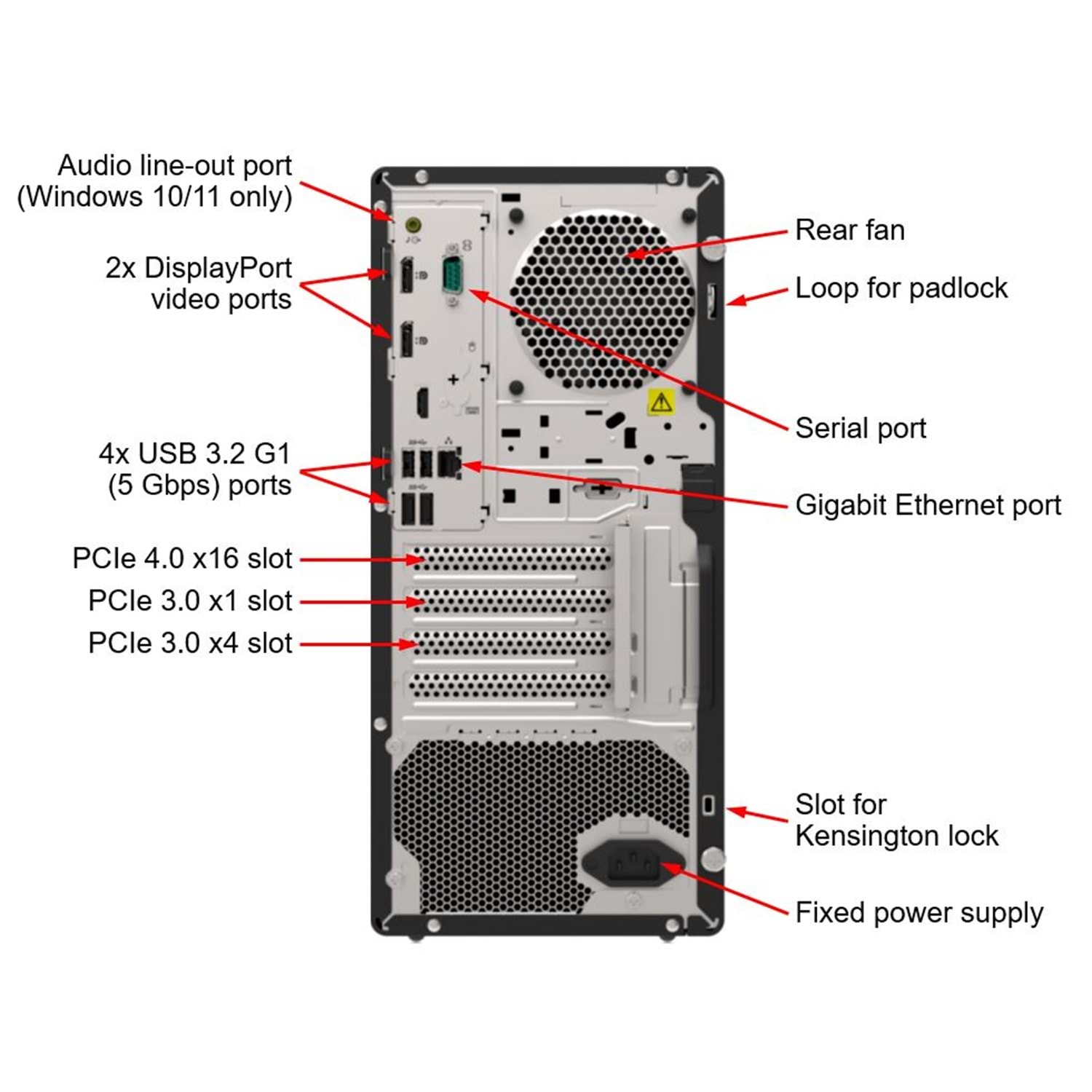 Audio line-out port (Windows 10/11 only)

2x DisplayPort video ports

4x USB 3.2 G1 (5 Gbps) ports

PCIe 4.0 x16 slot

PCIe 3.0 x1 slot

PCIe 3.0 x4 slot

Rear fan

Loop for padlock

Serial port

Gigabit Ethernet port

Slot for Kensington lock

Fixed power supply